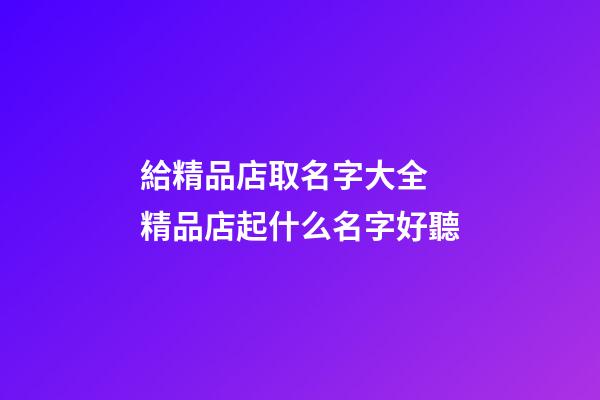 給精品店取名字大全
精品店起什么名字好聽